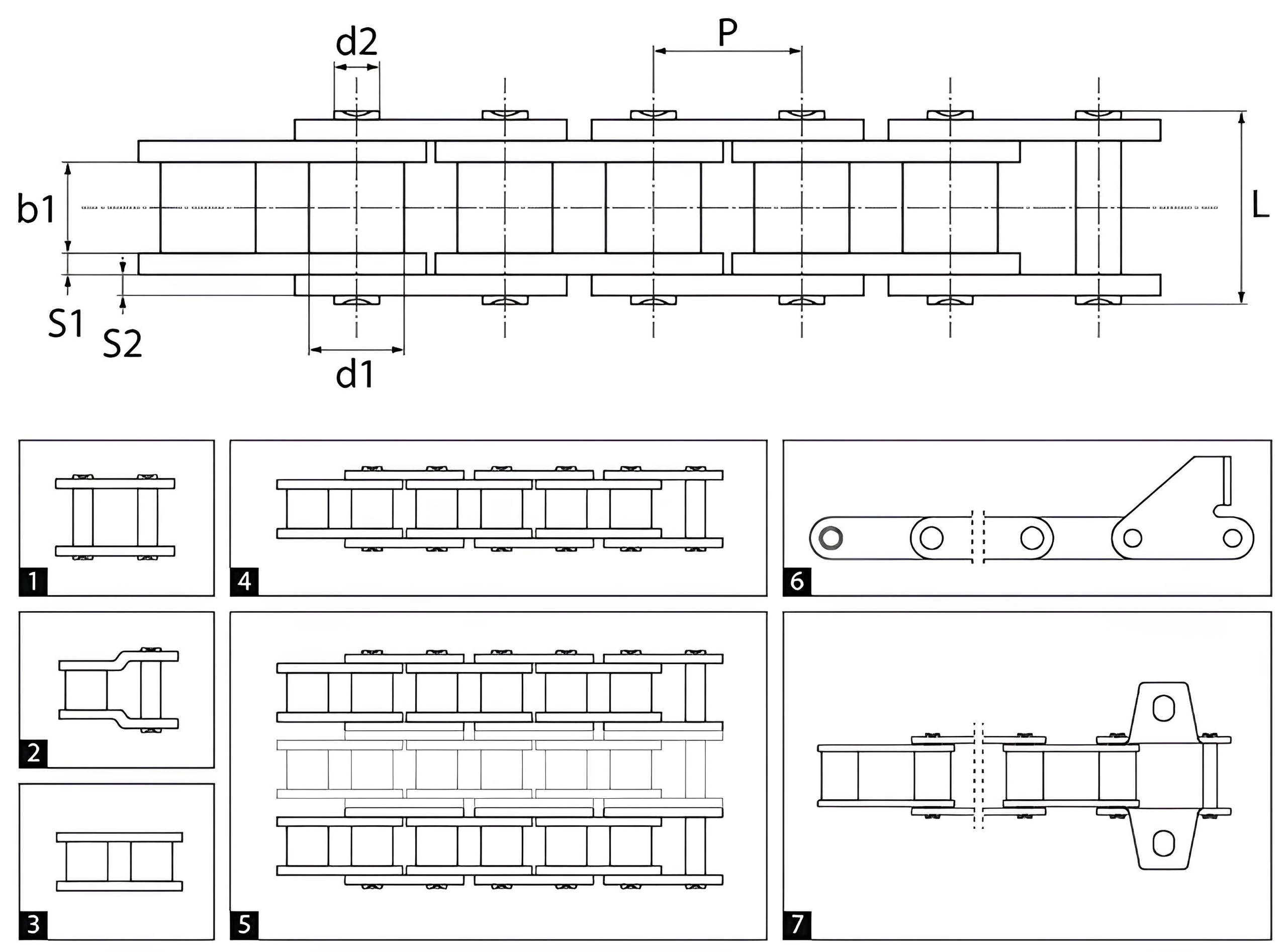 d2
P
b1
L
S1
S2
d1

1
4
6
2
5
7
3