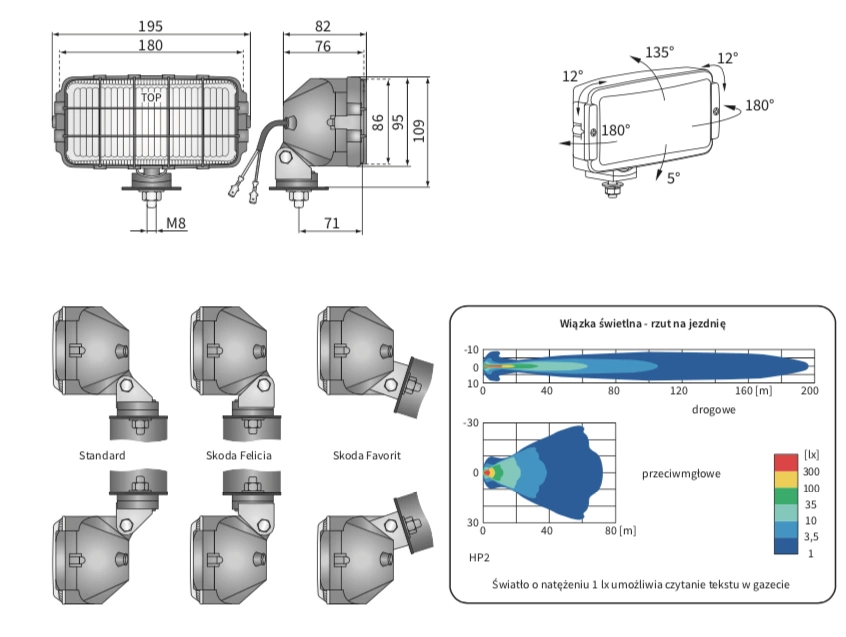 195
180
TOP
M8
82
76
86
95
109
71

135°
12°
12°
180°
180°
5°

Standard
Skoda Felicia
Skoda Favorit

Wiązka świetlna - rzut na jezdnię
-10
0
10
0
40
80
120
160 [m]
200
drogowe
-30
0
30
0
40
80 [m]
przeciwmgłowe
[lx]
300
100
35
10
3,5
1
HP2
Światło o natężeniu 1 lx umożliwia czytanie tekstu w gazecie